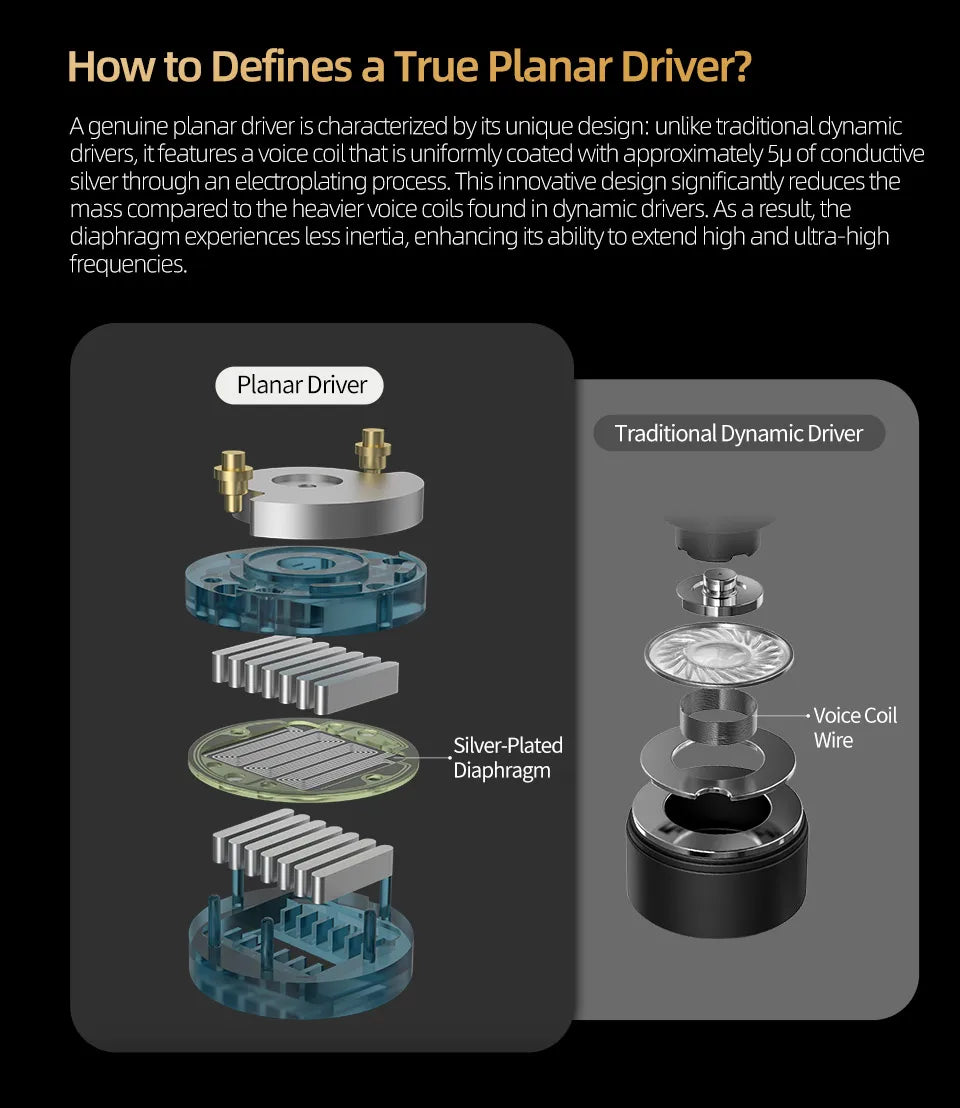 How to Defines a True Planar Driver?

A genuine planar driver is characterized by its unique design: unlike traditional dynamic drivers, it features a voice coil that is uniformly coated with approximately 5μ of conductive silver through an electroplating process. This innovative design significantly reduces the mass compared to the heavier voice coils found in dynamic drivers. As a result, the diaphragm experiences less inertia, enhancing its ability to extend high and ultra-high frequencies.

Planar Driver

Silver-Plated Diaphragm

Traditional Dynamic Driver

Voice Coil Wire